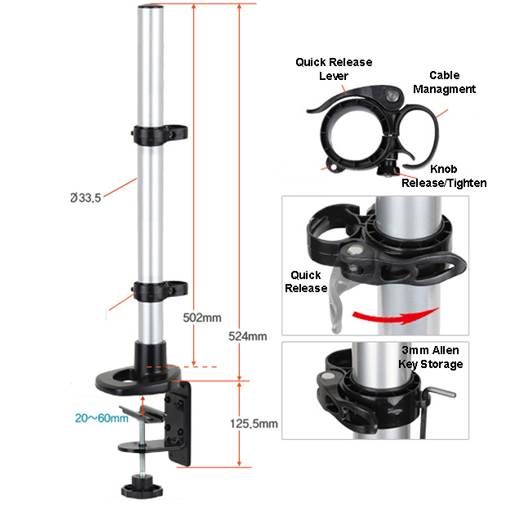 Ø33.5

502mm

524mm

20~60mm

125.5mm

Quick Release Lever

Cable Managment

Knob Release/Tighten

Quick Release

3mm Allen Key Storage