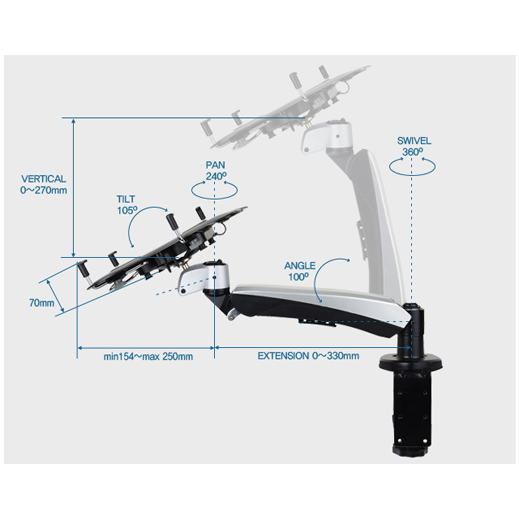 SWIVEL
360º

PAN
240º

VERTICAL
0~270mm

TILT
105º

ANGLE
100º

70mm

min154~max 250mm

EXTENSION 0~330mm