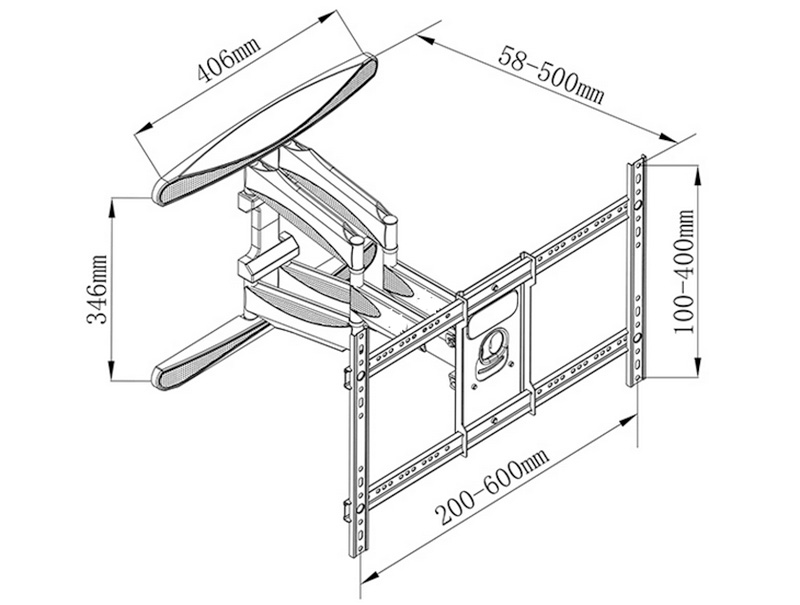 406mm
58-500mm
346mm
100-400mm
200-600mm